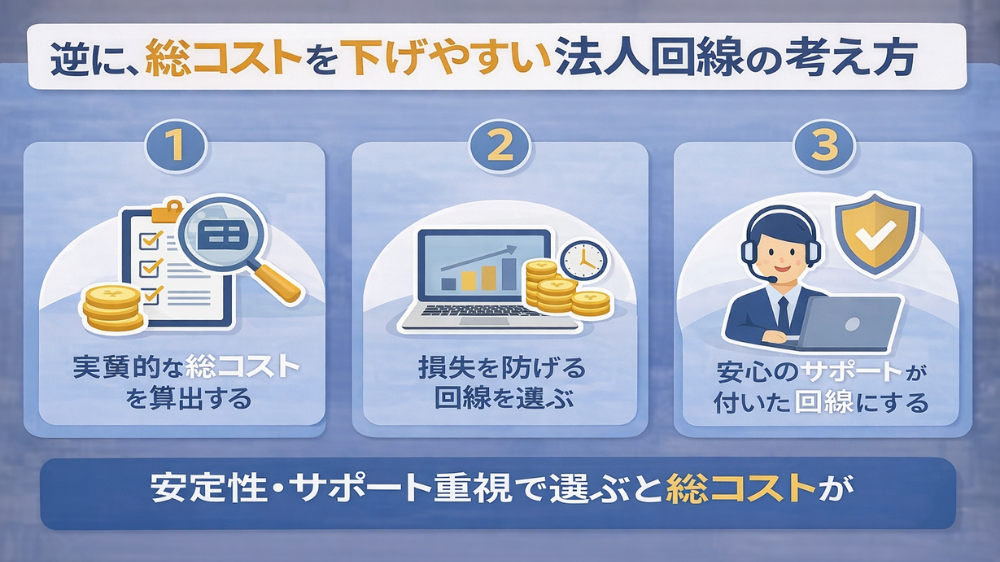 逆に、総コストを下げやすい法人回線の考え方

1

実質的な総コストを算出する

2

損失を防げる回線を選ぶ

3

安心のサポートが付いた回線にする

安定性・サポート重視で選ぶと総コストが